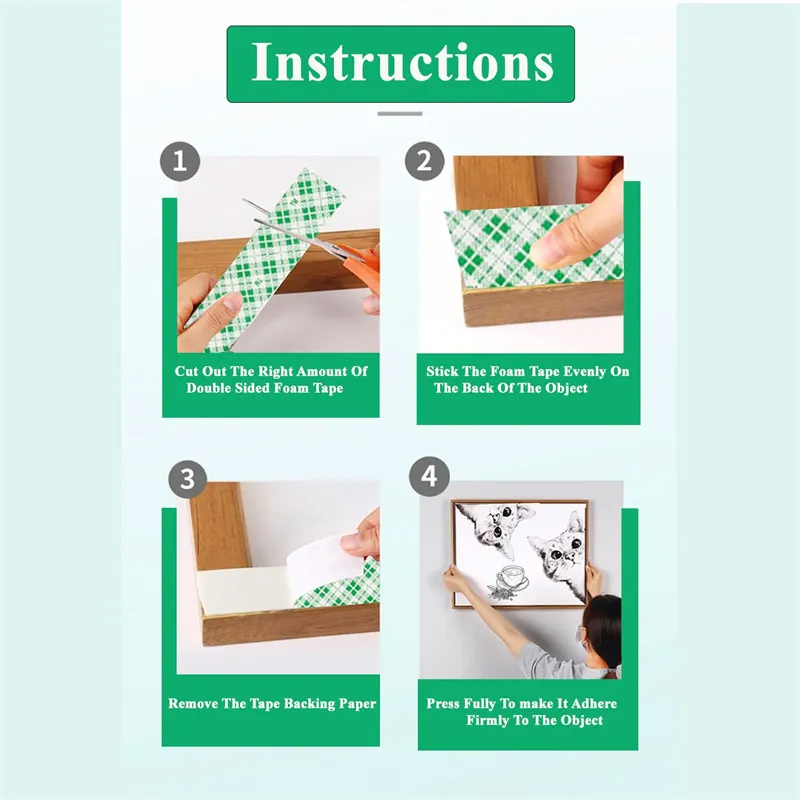 Instructions

1

Cut Out The Right Amount Of Double Sided Foam Tape

2

Stick The Foam Tape Evenly On The Back Of The Object

3

Remove The Tape Backing Paper

4

Press Fully To make It Adhere Firmly To The Object