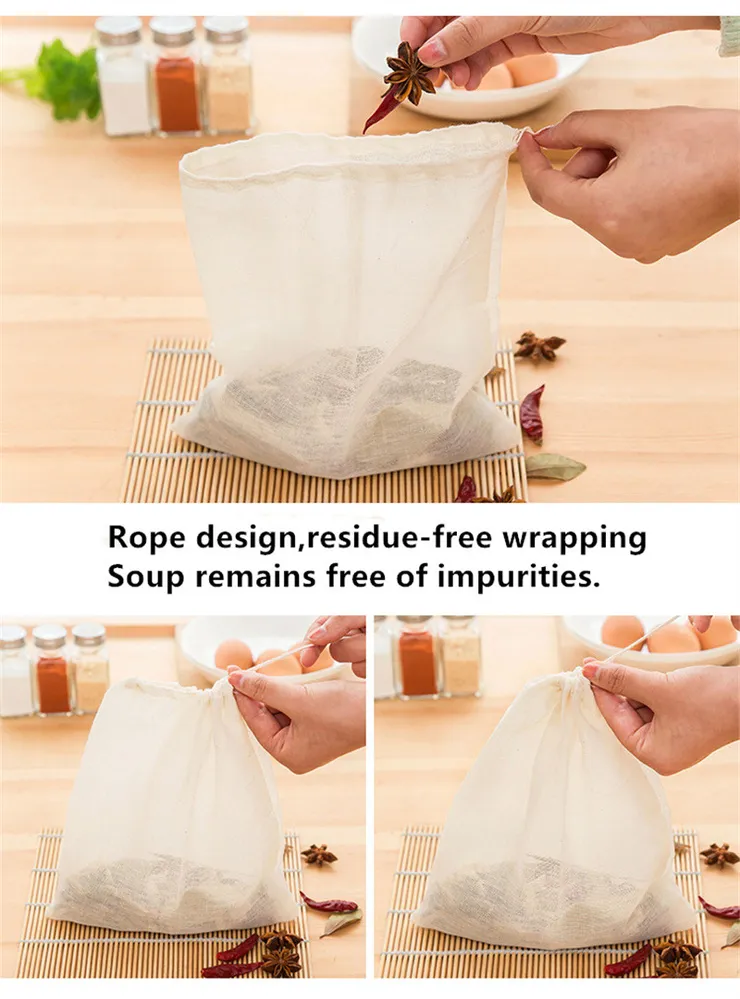 Rope design,residue-free wrapping
Soup remains free of impurities.