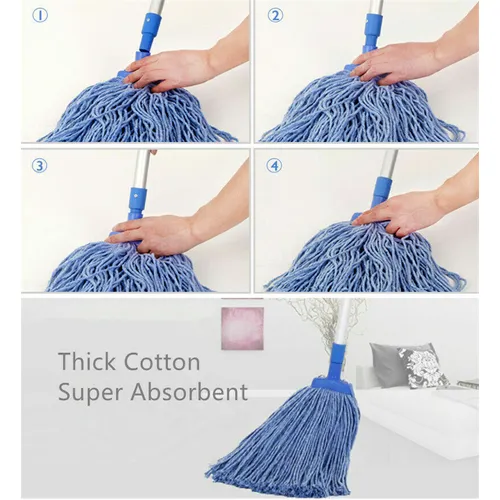 ①

②

③

④

Thick Cotton
Super Absorbent