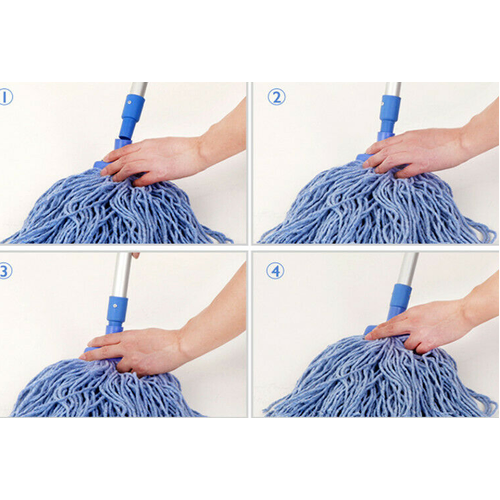 ①

②

③

④