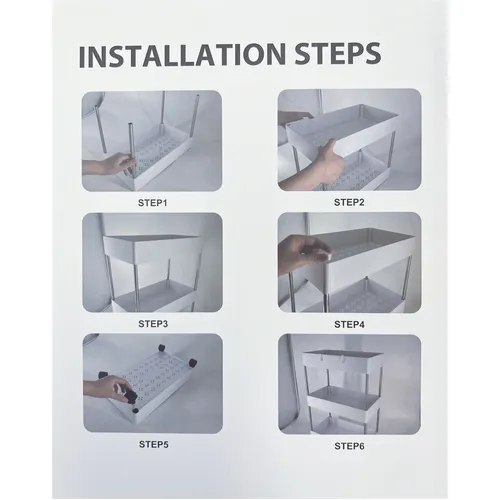 INSTALLATION STEPS

STEP1

STEP2

STEP3

STEP4

STEP5

STEP6