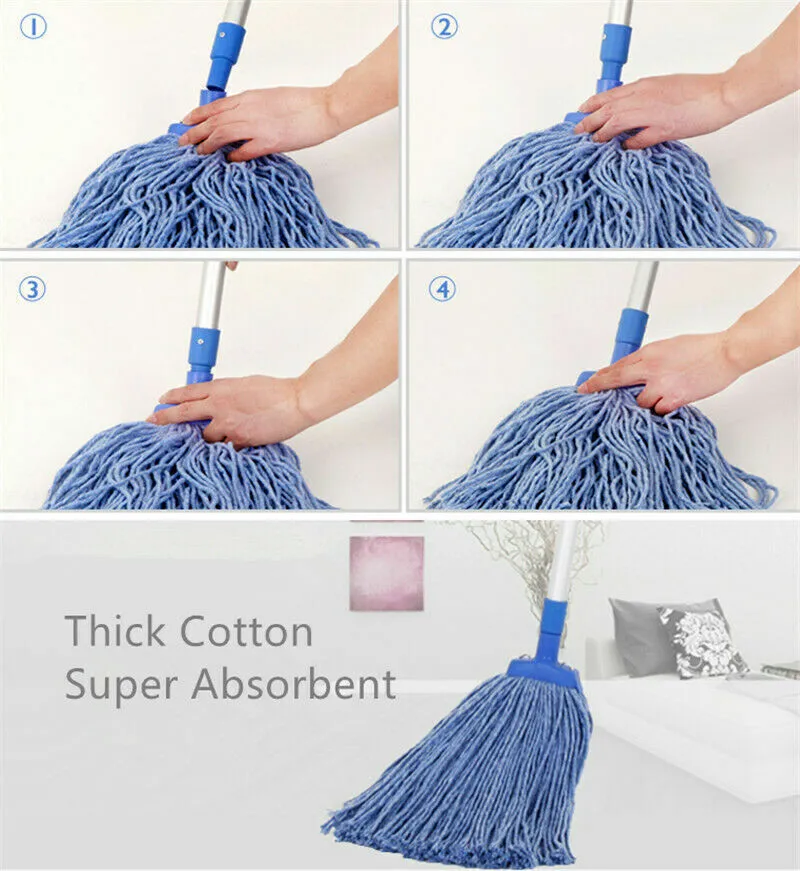 ①

②

③

④

Thick Cotton
Super Absorbent