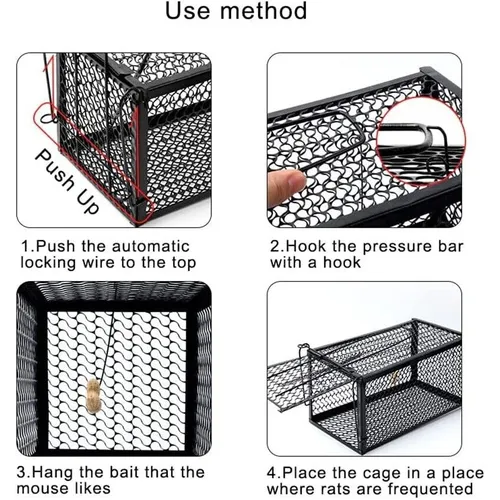 Use method

Push Up

1.Push the automatic locking wire to the top

2.Hook the pressure bar with a hook

3.Hang the bait that the mouse likes

4.Place the cage in a place where rats are frequented