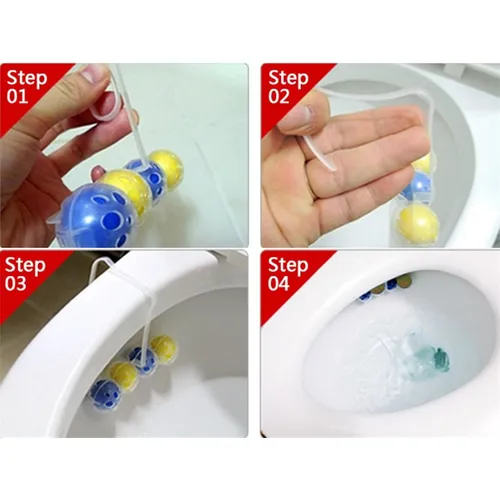 Step 01

Step 02

Step 03

Step 04