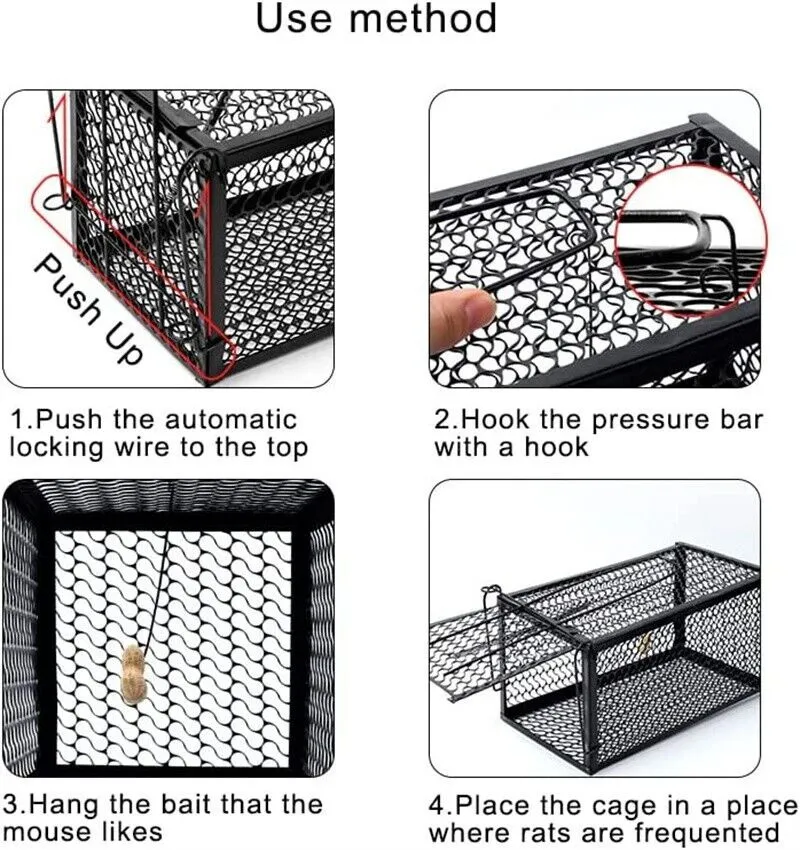 Use method

Push Up

1.Push the automatic locking wire to the top

2.Hook the pressure bar with a hook

3.Hang the bait that the mouse likes

4.Place the cage in a place where rats are frequented