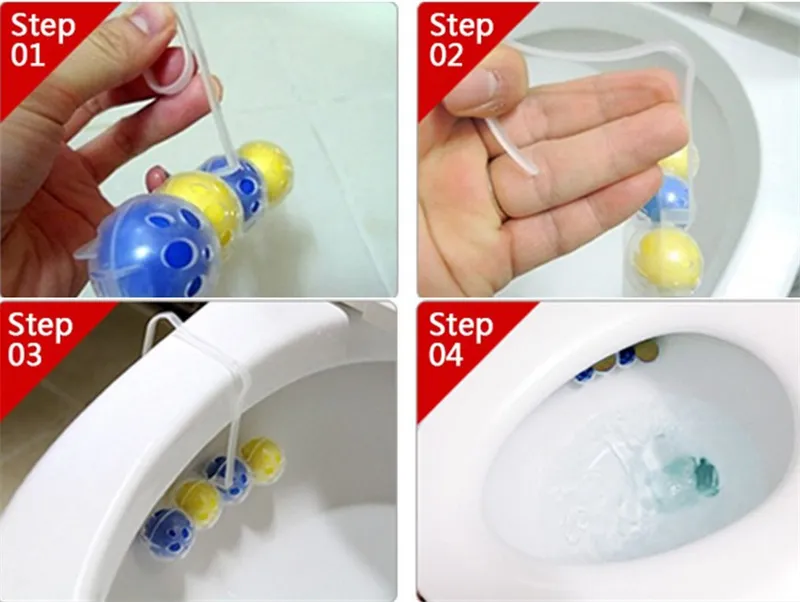 Step 01

Step 02

Step 03

Step 04