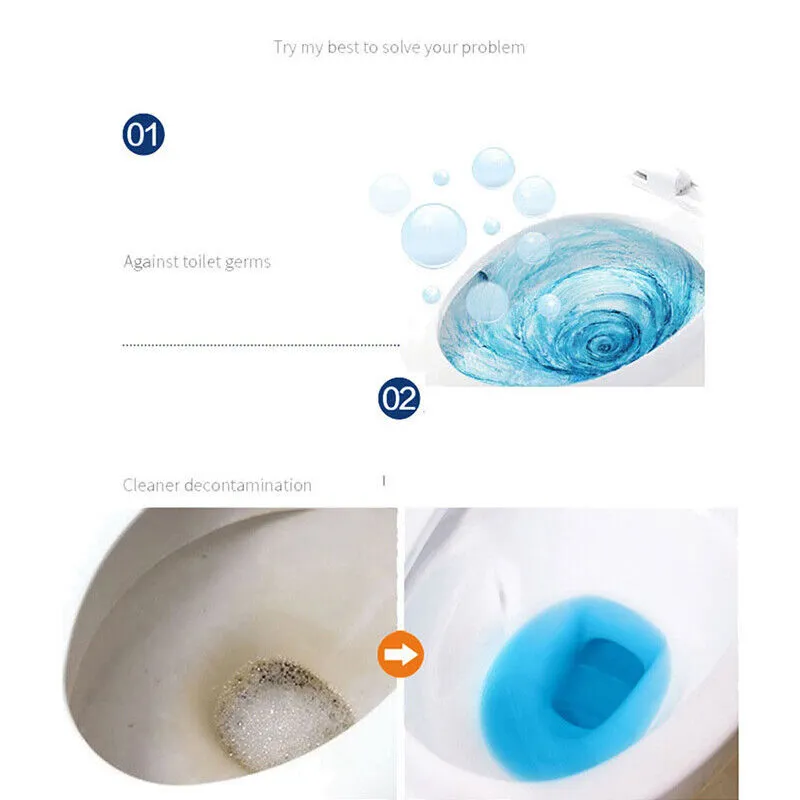 Try my best to solve your problem

01

Against toilet germs

02

Cleaner decontamination